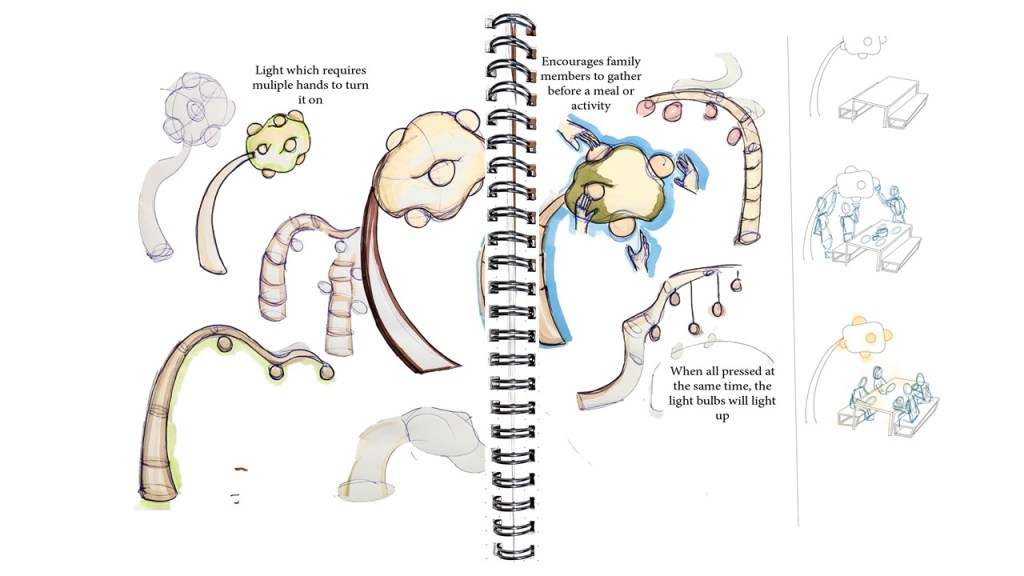 Light which requires muliple hands to turn it on

Encourages family members to gather before a meal or activity

When all pressed at the same time, the light bulbs will light up