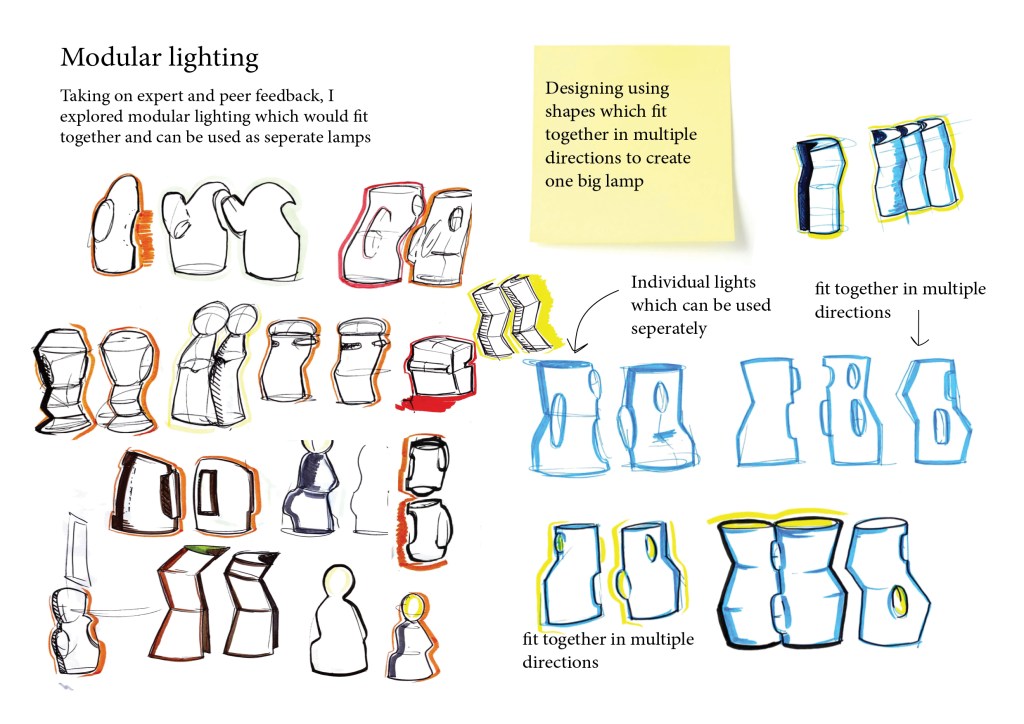 Modular lighting

Taking on expert and peer feedback, I explored modular lighting which would fit together and can be used as seperate lamps

Designing using shapes which fit together in multiple directions to create one big lamp

Individual lights which can be used seperately

fit together in multiple directions

fit together in multiple directions