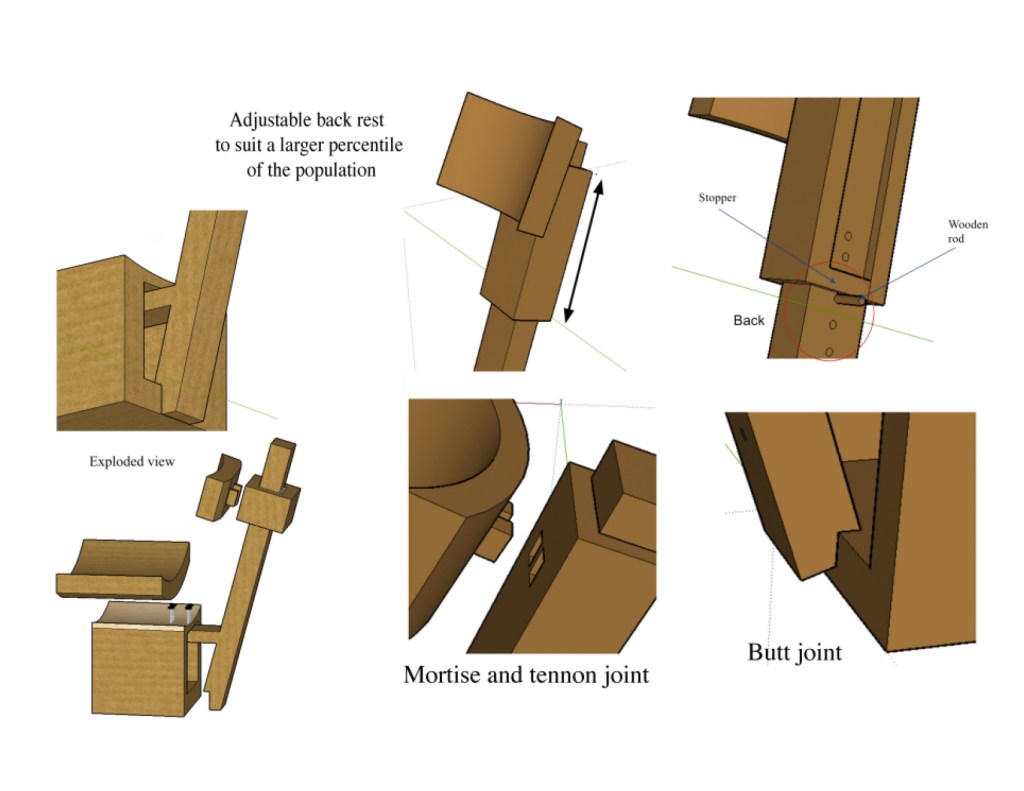 Adjustable back rest to suit a larger percentile of the population

Stopper

Wooden rod

Back

Exploded view

Mortise and tennon joint

Butt joint