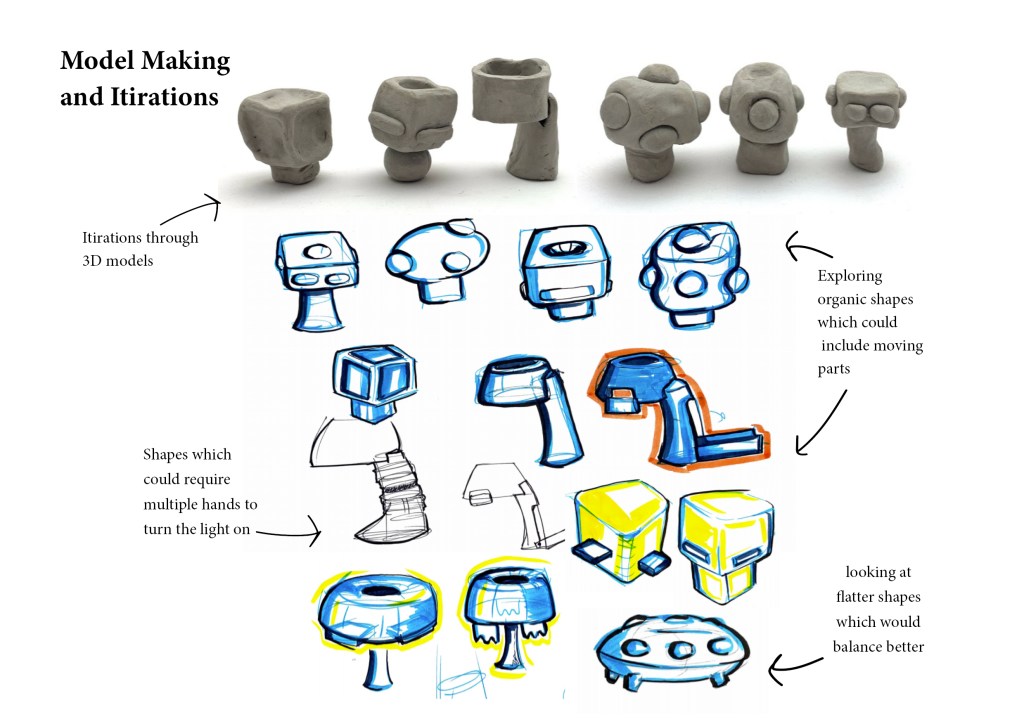 Model Making and Itirations

Itirations through 3D models

Exploring organic shapes which could include moving parts

Shapes which could require multiple hands to turn the light on

looking at flatter shapes which would balance better